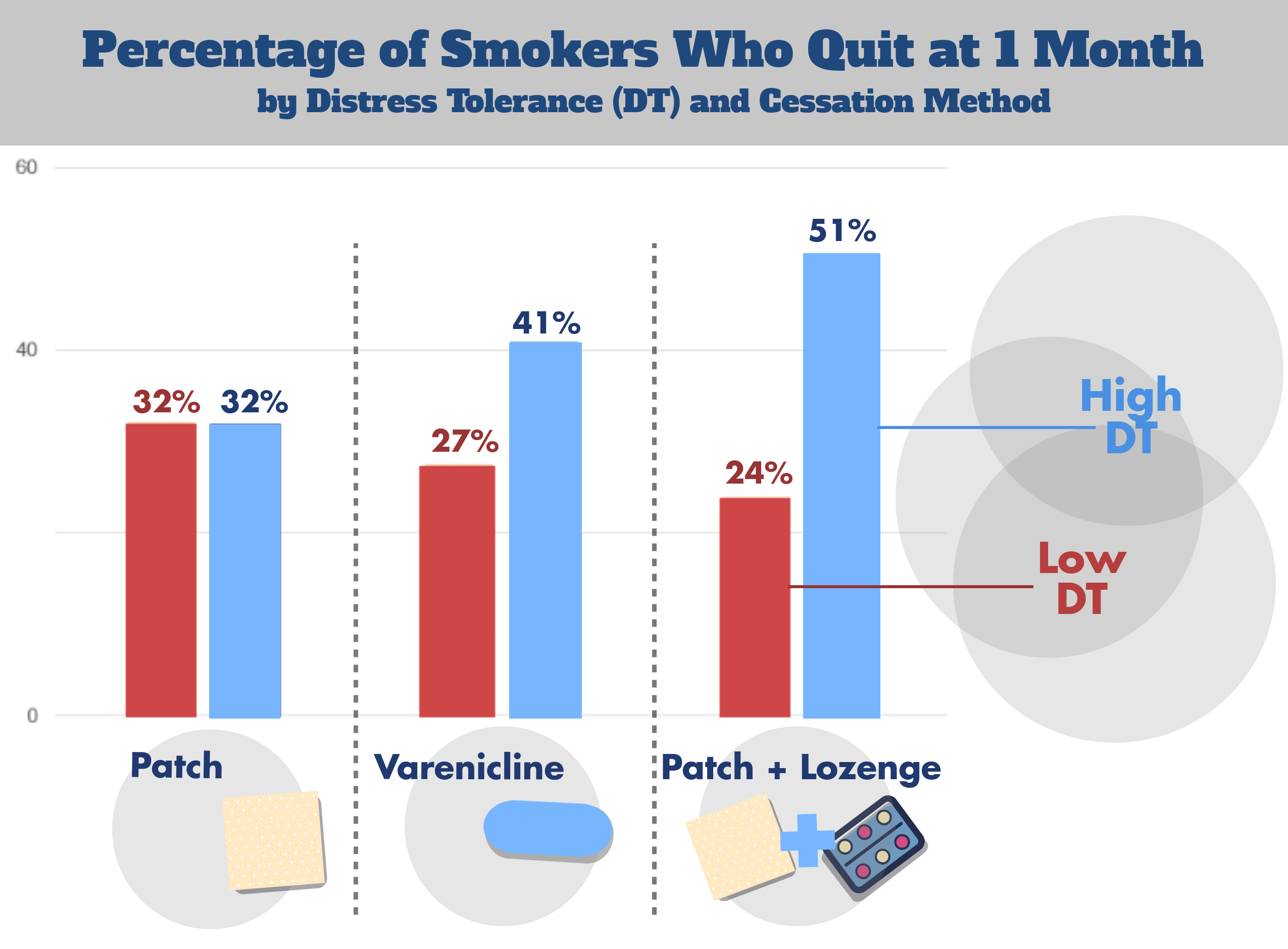 Percentage of Smokers Who Quit at 1 Month
by Distress Tolerance (DT) and Cessation Method

60
40
0

32% 32%
27% 41%
24% 51%

High DT
Low DT

Patch
Varenicline
Patch + Lozenge